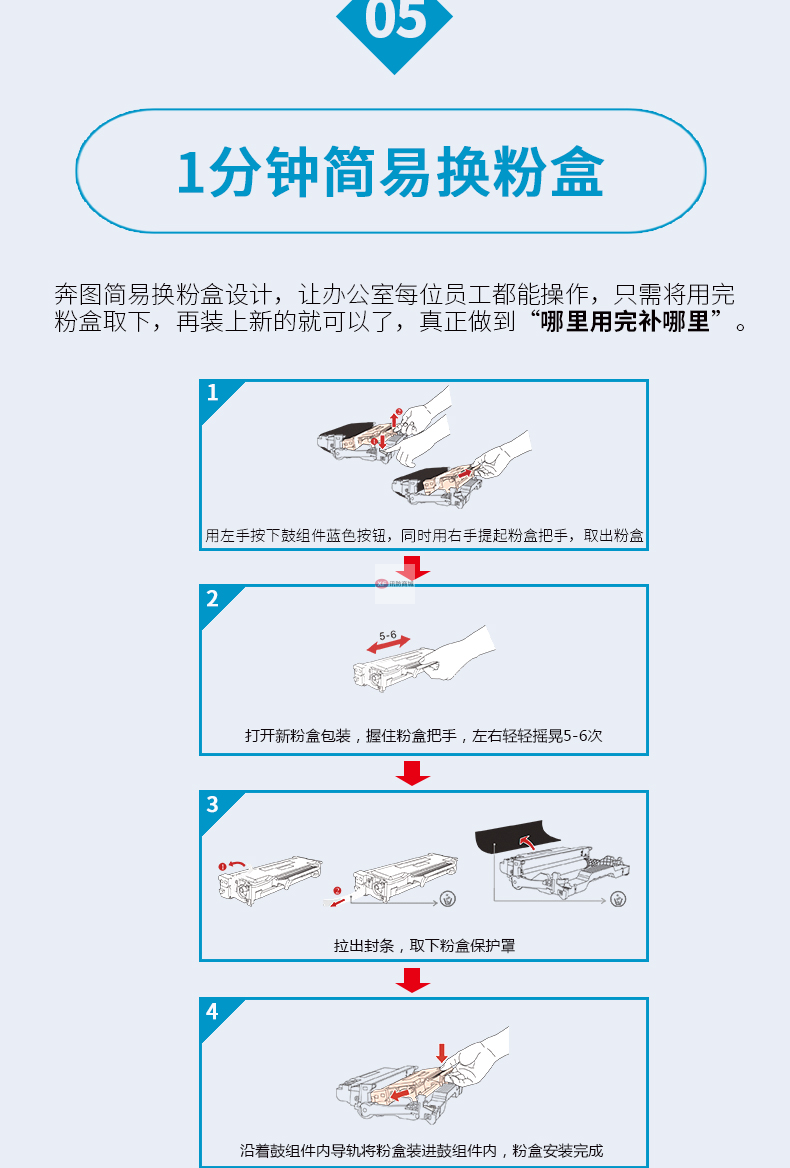 05

1分钟简易换粉盒

奔图简易换粉盒设计，让办公室每位员工都能操作，只需将用完粉盒取下，再装上新的就可以了，真正做到“哪里用完补哪里”。

1

用左手按下鼓组件蓝色按钮，同时用右手提起粉盒把手，取出粉盒

2

5-6

打开新粉盒包装，握住粉盒把手，左右轻轻摇晃5-6次

3

拉出封条，取下粉盒保护罩

4

沿着鼓组件内导轨将粉盒装进鼓组件内，粉盒安装完成